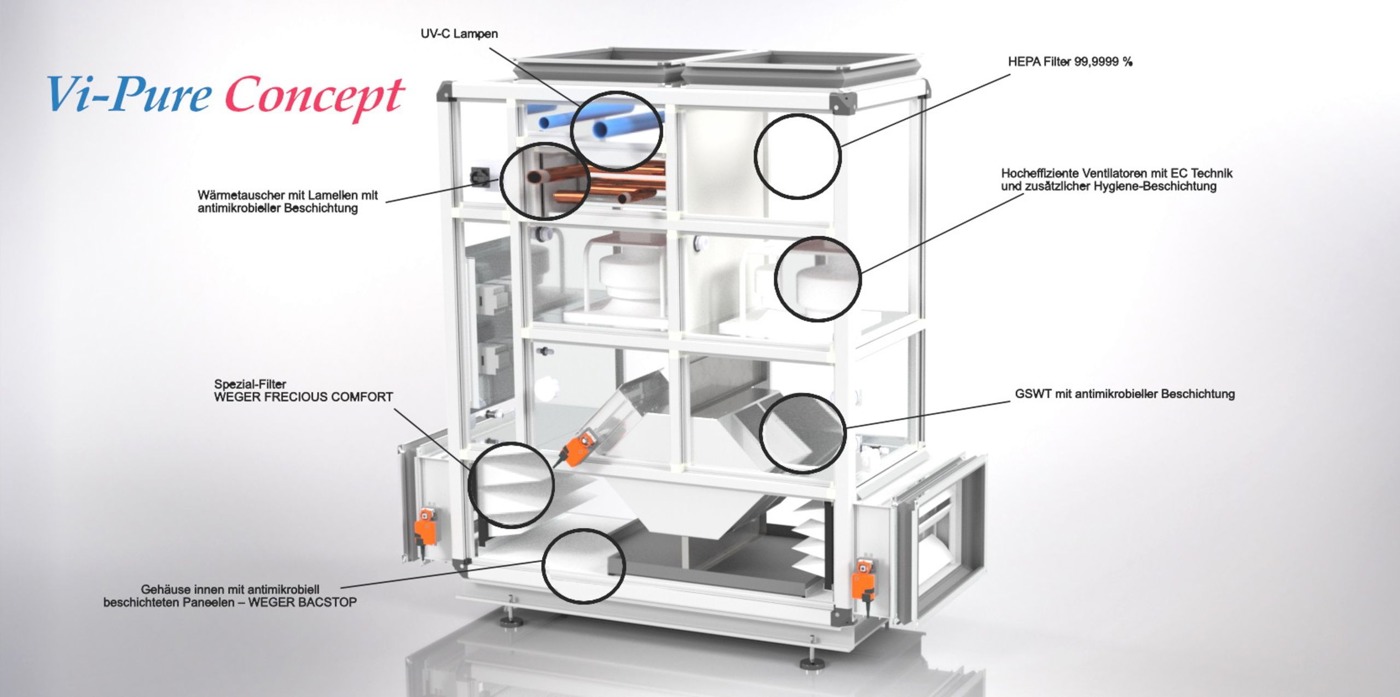 Vi-Pure Concept

UV-C Lampen

HEPA Filter 99,9999 %

Wärmetauscher mit Lamellen mit antimikrobieller Beschichtung

Hocheffiziente Ventilatoren mit EC Technik und zusätzlicher Hygiene-Beschichtung

Spezial-Filter WEGER FRECIOUS COMFORT

GSWT mit antimikrobieller Beschichtung

Gehäuse innen mit antimikrobiell beschichteten Paneelen – WEGER BACSTOP